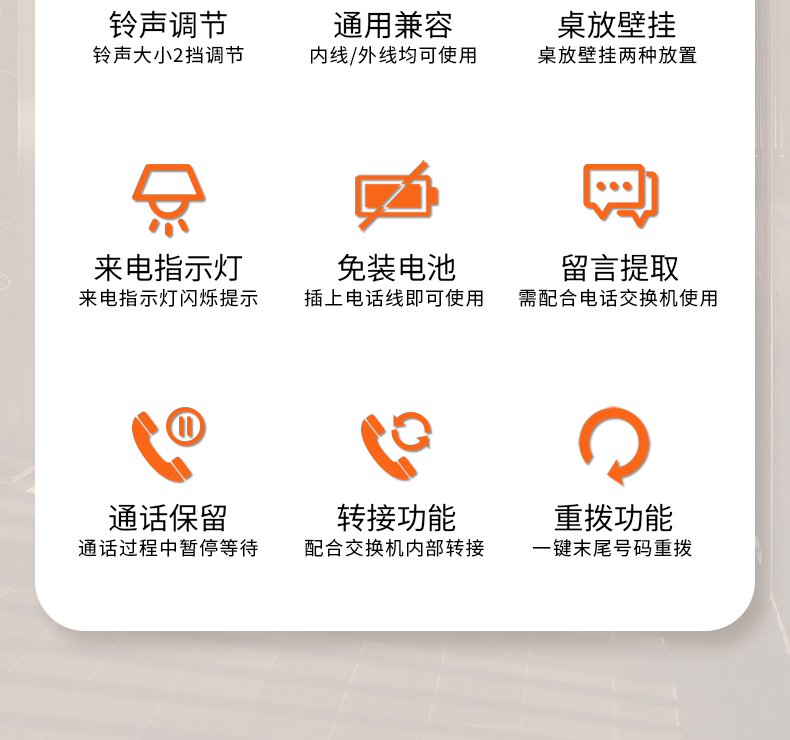 铃声调节
铃声大小2挡调节

通用兼容
内线/外线均可使用

桌放壁挂
桌放壁挂两种放置

来电指示灯
来电指示灯闪烁提示

免装电池
插上电话线即可使用

留言提取
需配合电话交换机使用

通话保留
通话过程中暂停等待

转接功能
配合交换机内部转接

重拨功能
一键末尾号码重拨