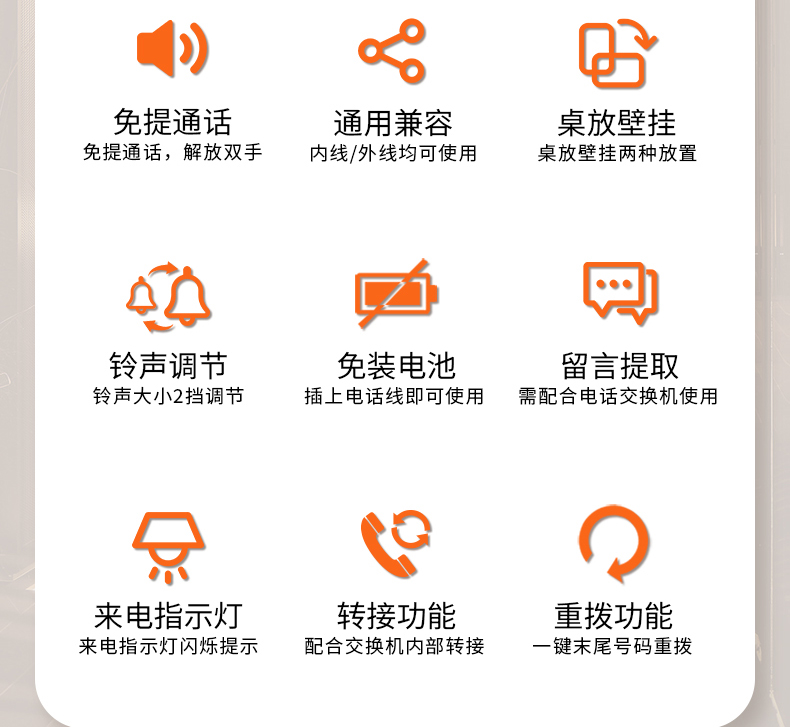 免提通话
免提通话，解放双手

通用兼容
内线/外线均可使用

桌放壁挂
桌放壁挂两种放置

铃声调节
铃声大小2挡调节

免装电池
插上电话线即可使用

留言提取
需配合电话交换机使用

来电指示灯
来电指示灯闪烁提示

转接功能
配合交换机内部转接

重拨功能
一键末尾号码重拨