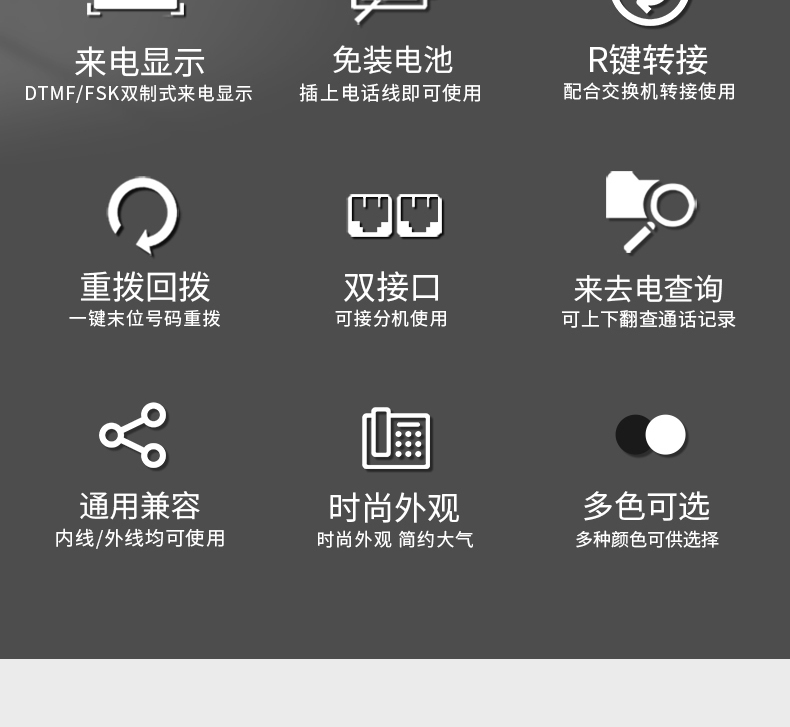 来电显示
DTMF/FSK双制式来电显示

免装电池
插上电话线即可使用

R键转接
配合交换机转接使用

重拨回拨
一键末位号码重拨

双接口
可接分机使用

来去电查询
可上下翻查通话记录

通用兼容
内线/外线均可使用

时尚外观
时尚外观 简约大气

多色可选
多种颜色可供选择