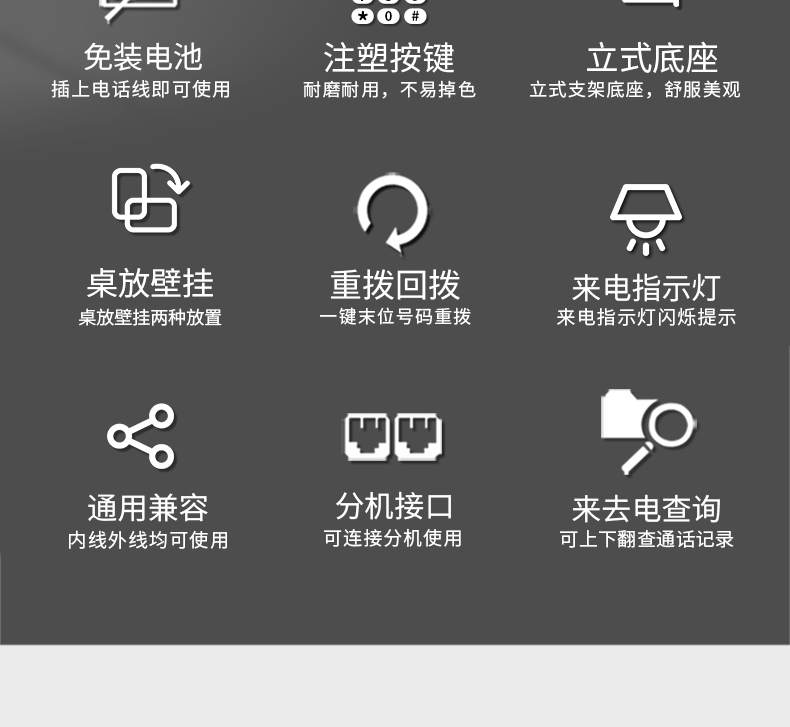 免装电池
插上电话线即可使用

注塑按键
耐磨耐用，不易掉色

立式底座
立式支架底座，舒服美观

桌放壁挂
桌放壁挂两种放置

重拨回拨
一键末位号码重拨

来电指示灯
来电指示灯闪烁提示

通用兼容
内线外线均可使用

分机接口
可连接分机使用

来去电查询
可上下翻查通话记录